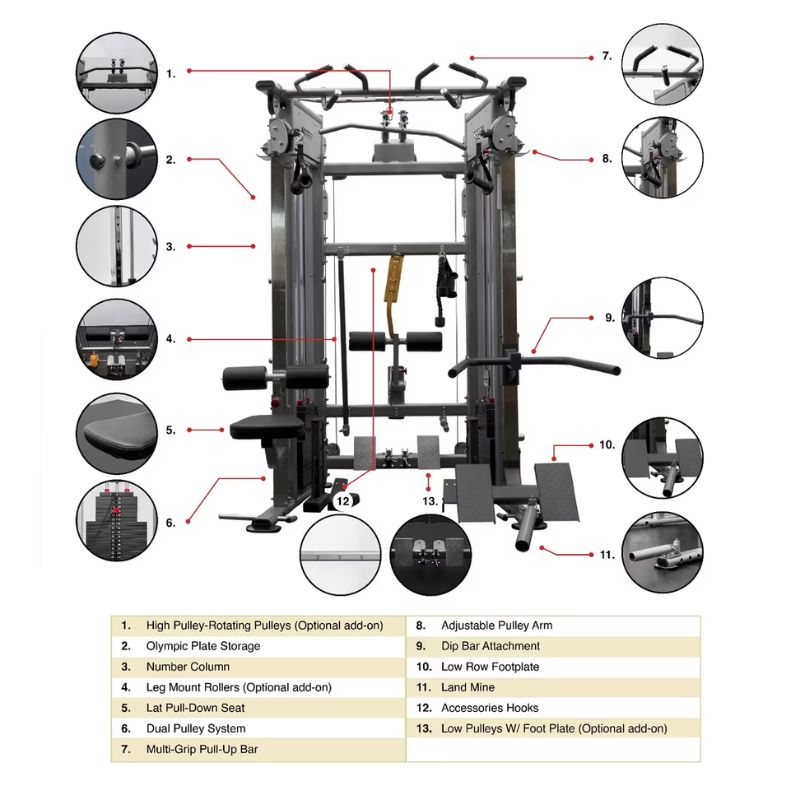 1.

2.

3.

4.

5.

6.

7.

8.

9.

10.

11.

12

13.

| 1. | High Pulley-Rotating Pulleys (Optional add-on) | 8. | Adjustable Pulley Arm |
|---|---|---|---|
| 2. | Olympic Plate Storage | 9. | Dip Bar Attachment |
| 3. | Number Column | 10. | Low Row Footplate |
| 4. | Leg Mount Rollers (Optional add-on) | 11. | Land Mine |
| 5. | Lat Pull-Down Seat | 12. | Accessories Hooks |
| 6. | Dual Pulley System | 13. | Low Pulleys W/ Foot Plate (Optional add-on) |
| 7. | Multi-Grip Pull-Up Bar | | |